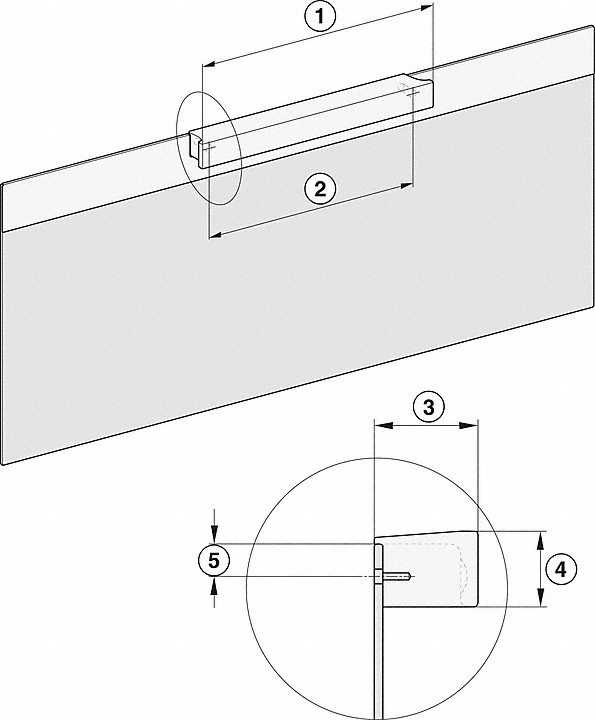 1
2
3
5
4